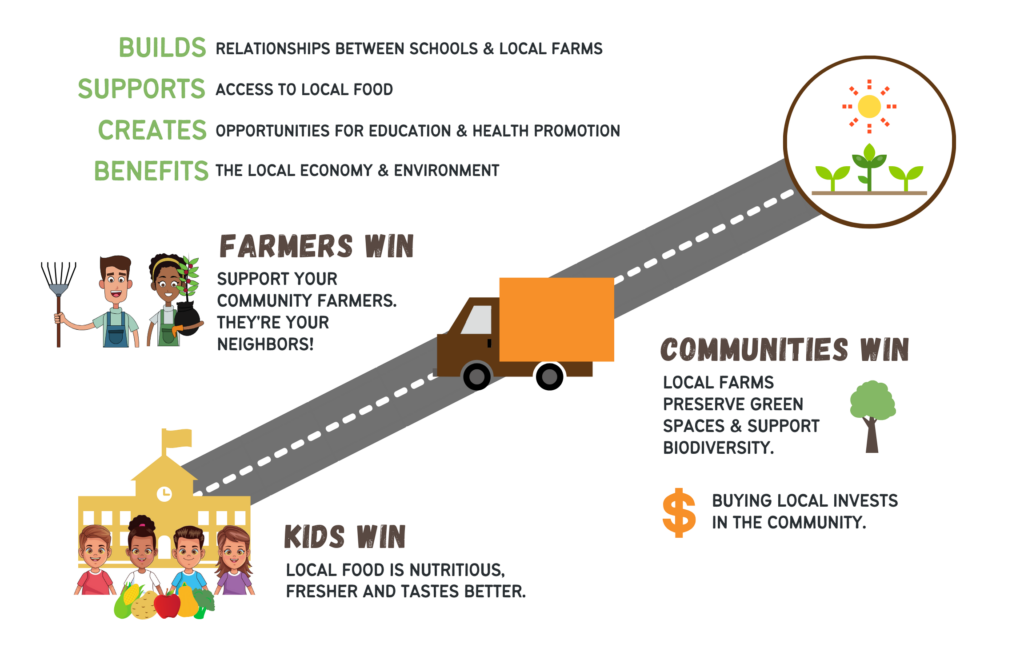 BUILDS RELATIONSHIPS BETWEEN SCHOOLS & LOCAL FARMS
SUPPORTS ACCESS TO LOCAL FOOD
CREATES OPPORTUNITIES FOR EDUCATION & HEALTH PROMOTION
BENEFITS THE LOCAL ECONOMY & ENVIRONMENT

FARMERS WIN
SUPPORT YOUR COMMUNITY FARMERS. THEY'RE YOUR NEIGHBORS!

COMMUNITIES WIN
LOCAL FARMS PRESERVE GREEN SPACES & SUPPORT BIODIVERSITY.

$ BUYING LOCAL INVESTS IN THE COMMUNITY.

KIDS WIN
LOCAL FOOD IS NUTRITIOUS, FRESHER AND TASTES BETTER.