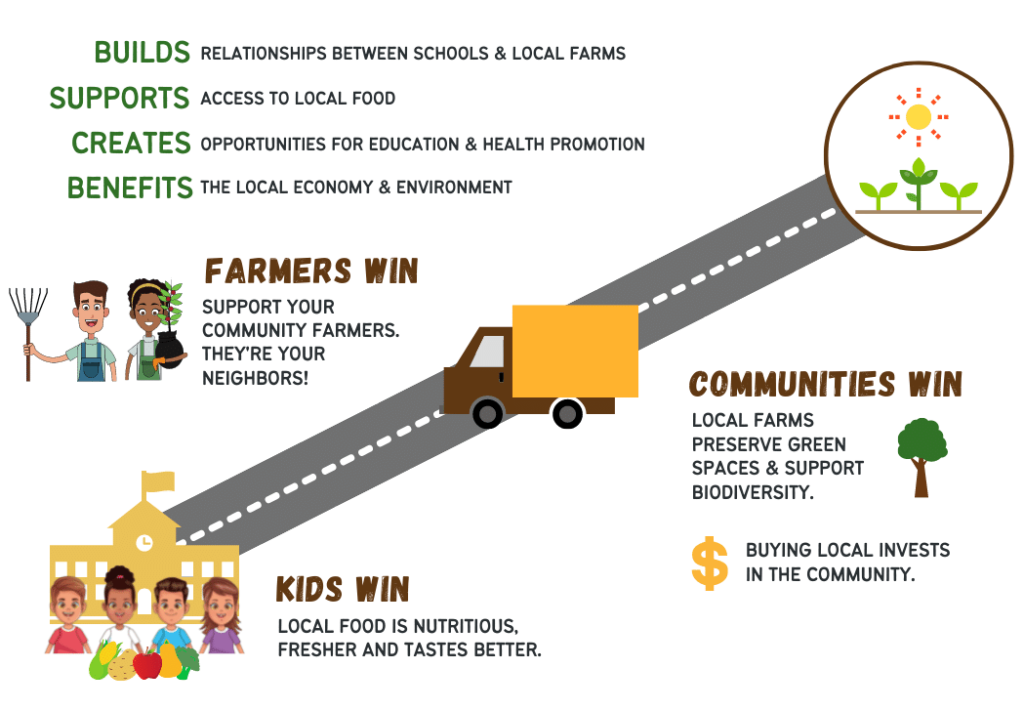 BUILDS RELATIONSHIPS BETWEEN SCHOOLS & LOCAL FARMS
SUPPORTS ACCESS TO LOCAL FOOD
CREATES OPPORTUNITIES FOR EDUCATION & HEALTH PROMOTION
BENEFITS THE LOCAL ECONOMY & ENVIRONMENT

FARMERS WIN
SUPPORT YOUR COMMUNITY FARMERS. THEY'RE YOUR NEIGHBORS!

COMMUNITIES WIN
LOCAL FARMS PRESERVE GREEN SPACES & SUPPORT BIODIVERSITY.

$ BUYING LOCAL INVESTS IN THE COMMUNITY.

KIDS WIN
LOCAL FOOD IS NUTRITIOUS, FRESHER AND TASTES BETTER.