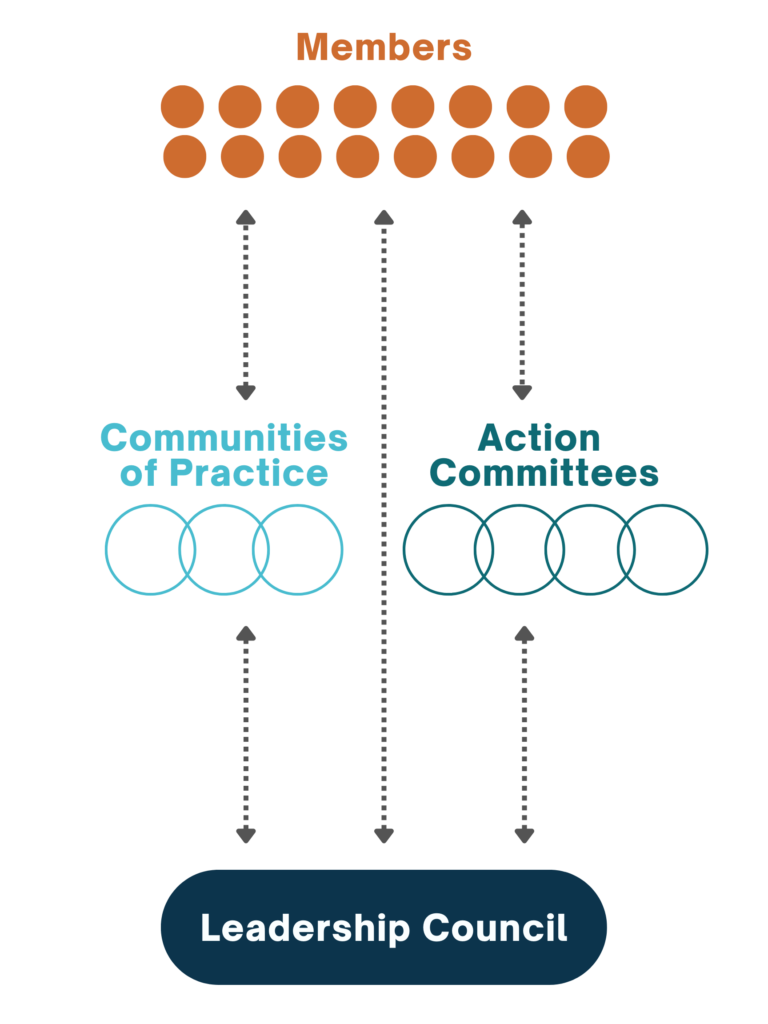 Members

Communities of Practice

Action Committees

Leadership Council